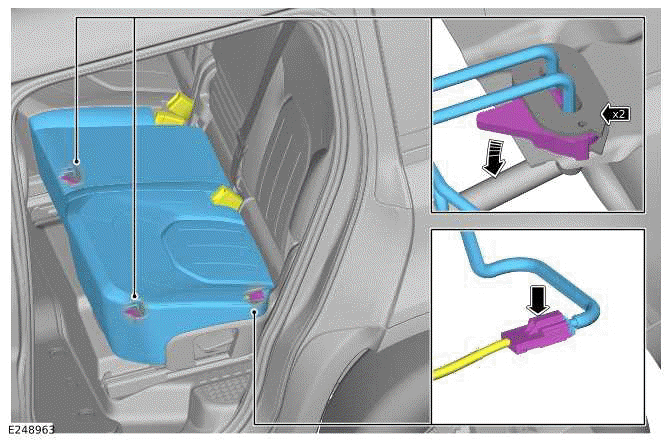 x2
E248963